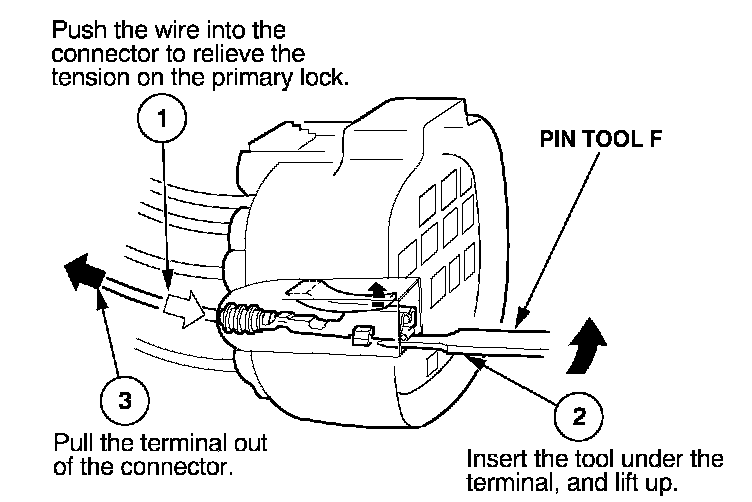 Push the wire into the connector to relieve the tension on the primary lock.

1

PIN TOOL F

3

Pull the terminal out of the connector.

2

Insert the tool under the terminal, and lift up.