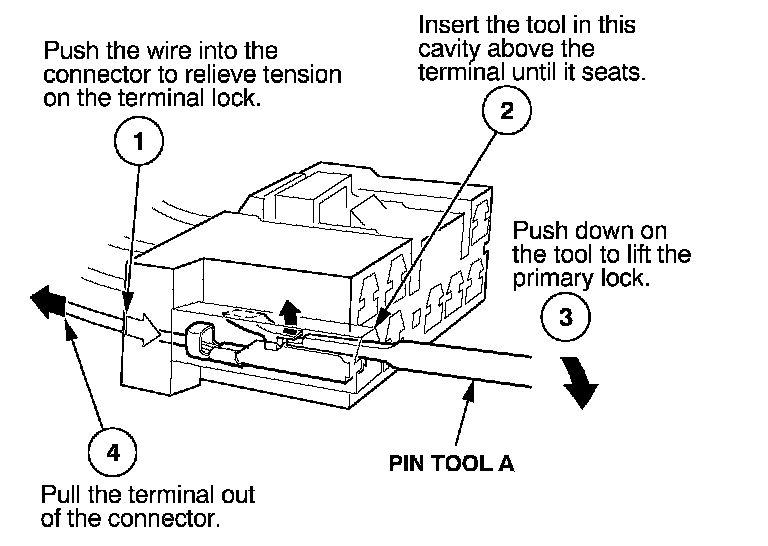 Push the wire into the connector to relieve tension on the terminal lock.

1

Insert the tool in this cavity above the terminal until it seats.

2

Push down on the tool to lift the primary lock.

3

4

Pull the terminal out of the connector.

PIN TOOL A