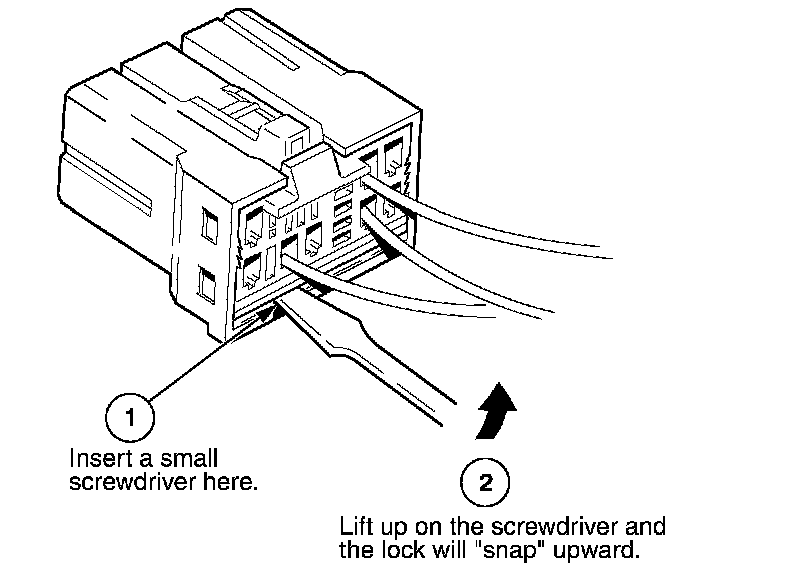 1

Insert a small screwdriver here.

2

Lift up on the screwdriver and the lock will "snap" upward.