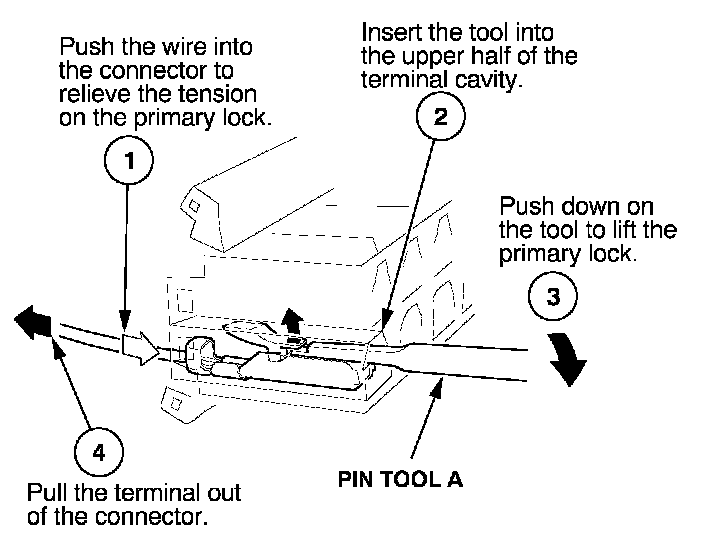 Push the wire into the connector to relieve the tension on the primary lock.

1

Insert the tool into the upper half of the terminal cavity.

2

Push down on the tool to lift the primary lock.

3

4

Pull the terminal out of the connector.

PIN TOOL A