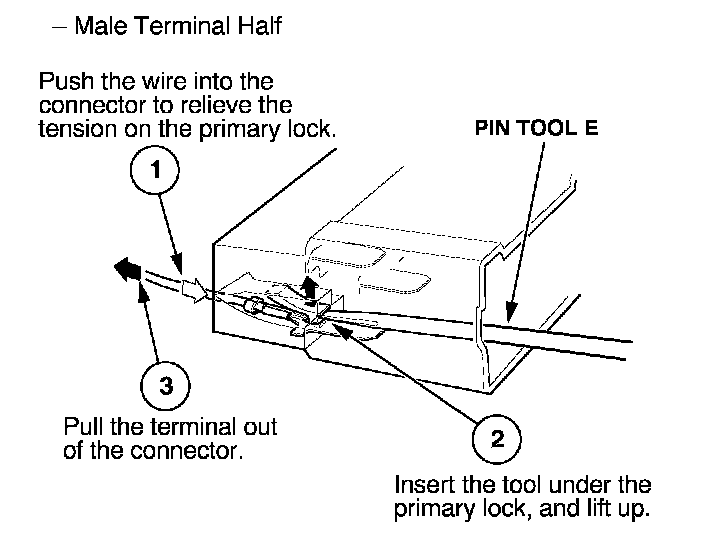 – Male Terminal Half

Push the wire into the connector to relieve the tension on the primary lock.

PIN TOOL E

1

3

Pull the terminal out of the connector.

2

Insert the tool under the primary lock, and lift up.