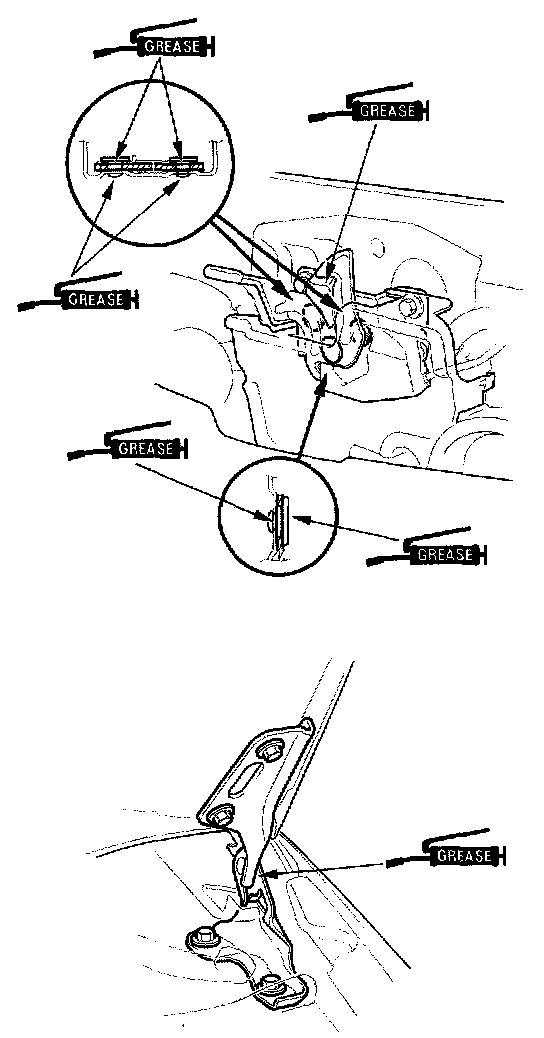 GREASE
GREASE
GREASE
GREASE
GREASE
GREASE