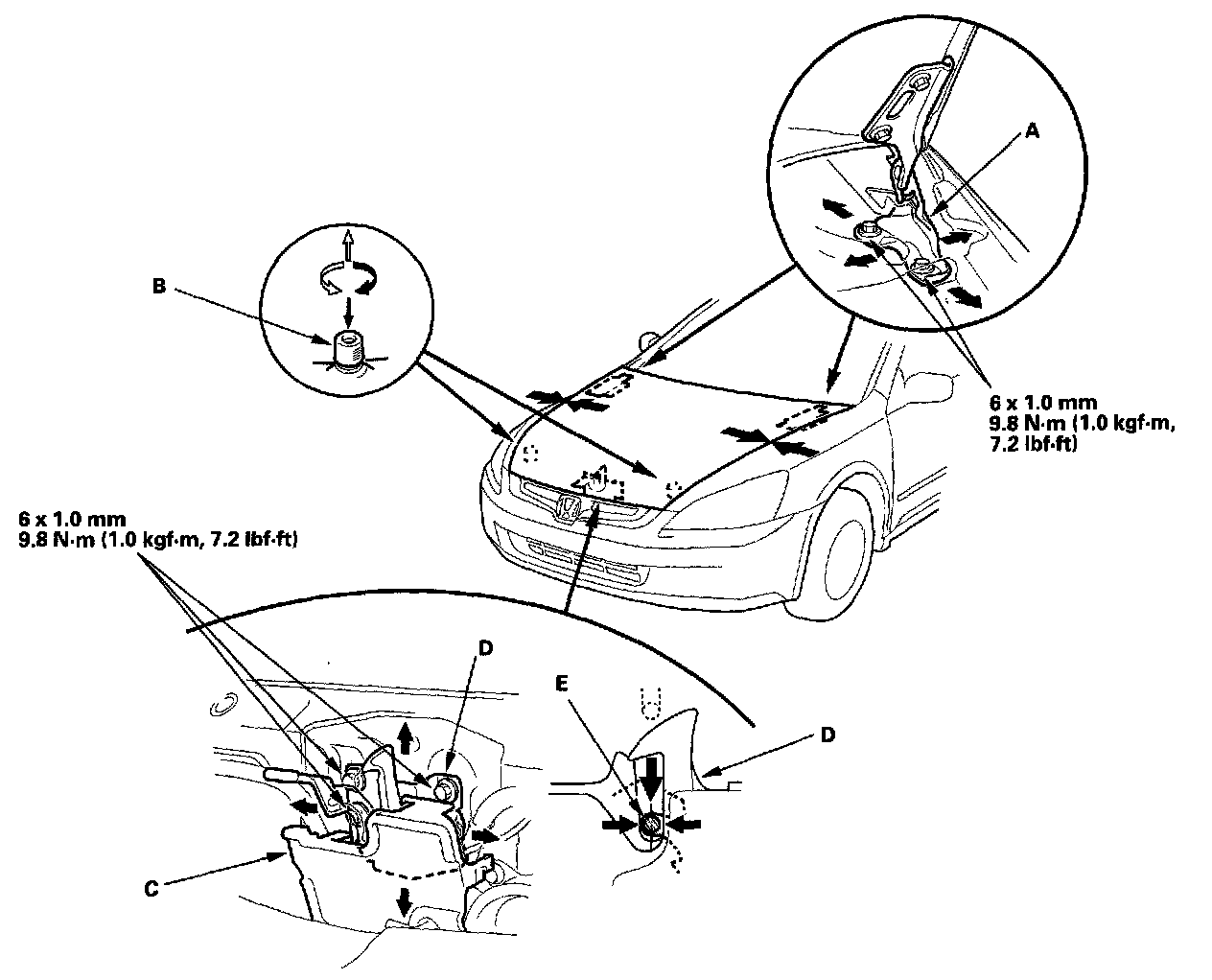 A

B

6 x 1.0 mm
9.8 N·m (1.0 kgf·m, 7.2 lbf·ft)

6 x 1.0 mm
9.8 N·m (1.0 kgf·m, 7.2 lbf·ft)

D

E

D

C