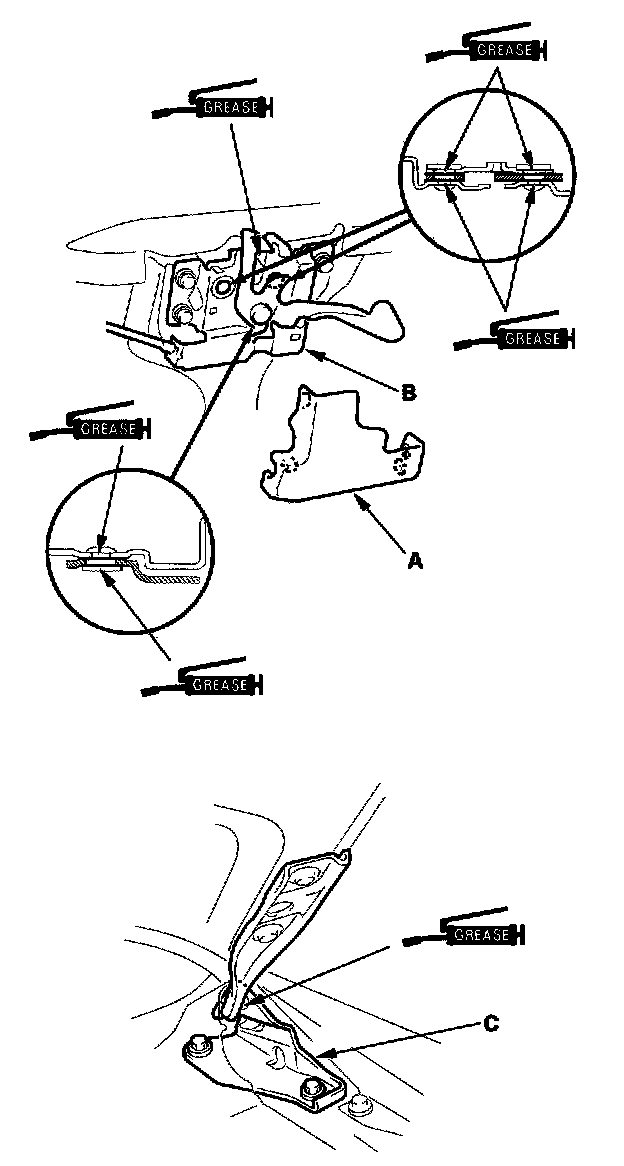 GREASE

GREASE

GREASE

B

GREASE

A

GREASE

GREASE

C