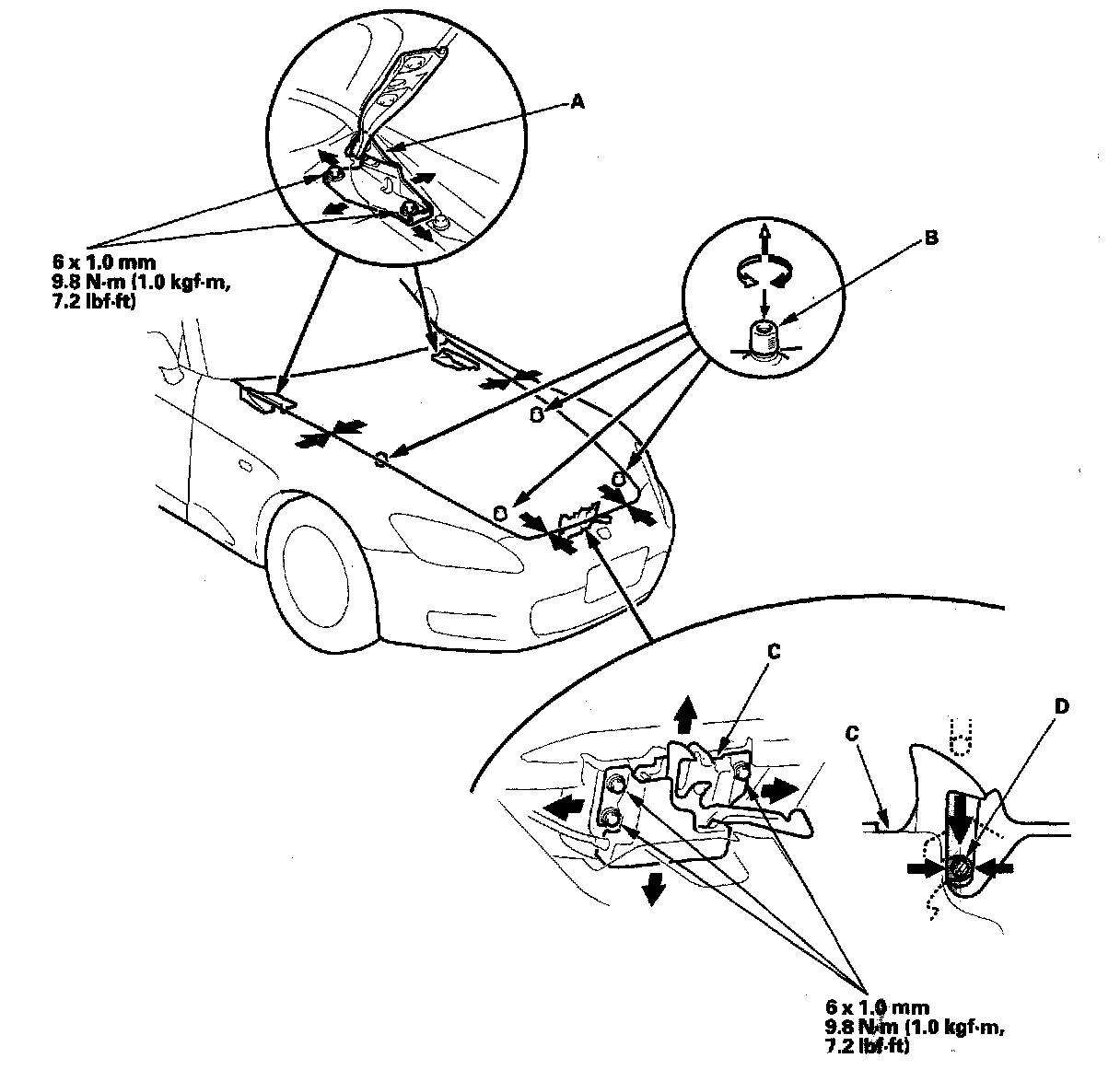 A

6 x 1.0 mm
9.8 N·m (1.0 kgf·m, 7.2 lbf·ft)

B

C

C

D

6 x 1.0 mm
9.8 N·m (1.0 kgf·m, 7.2 lbf·ft)