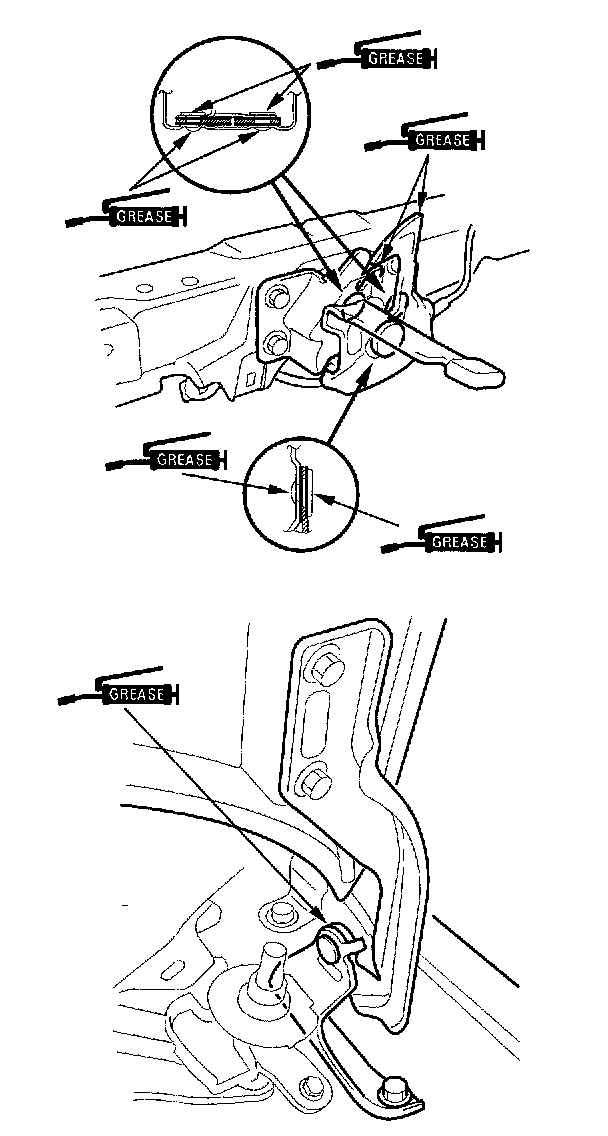 GREASE

GREASE

GREASE

GREASE

GREASE

GREASE