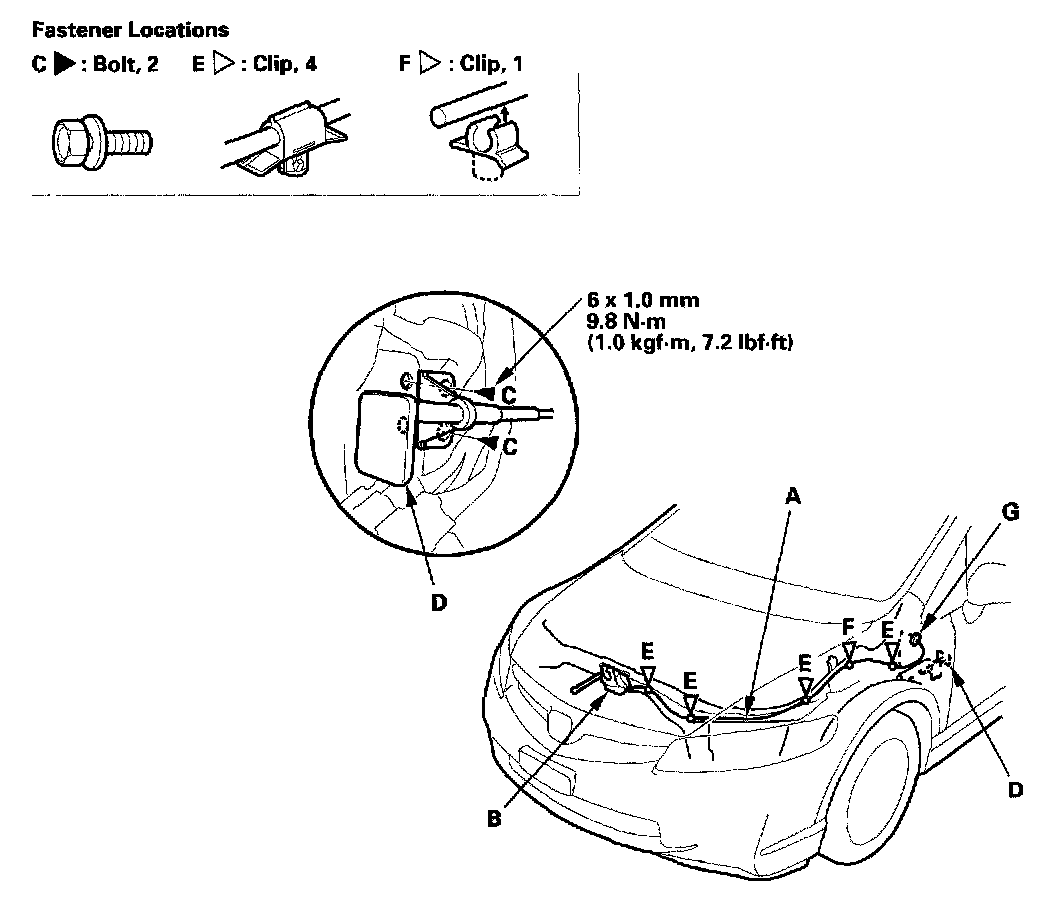 Fastener Locations

C ▶ : Bolt, 2 E ▷ : Clip, 4 F ▷ : Clip, 1

6 x 1.0 mm
9.8 N·m
(1.0 kgf·m, 7.2 lbf·ft)

C
C
D
A
G
F
E
E
E
E
B
D