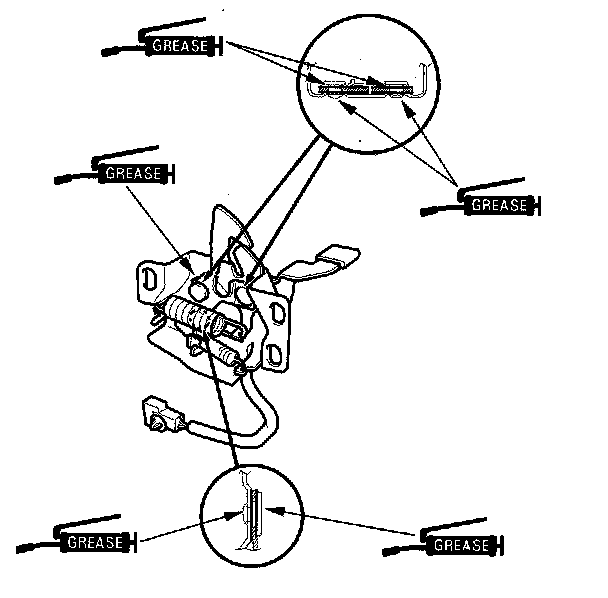 GREASE

GREASE

GREASE

GREASE

GREASE