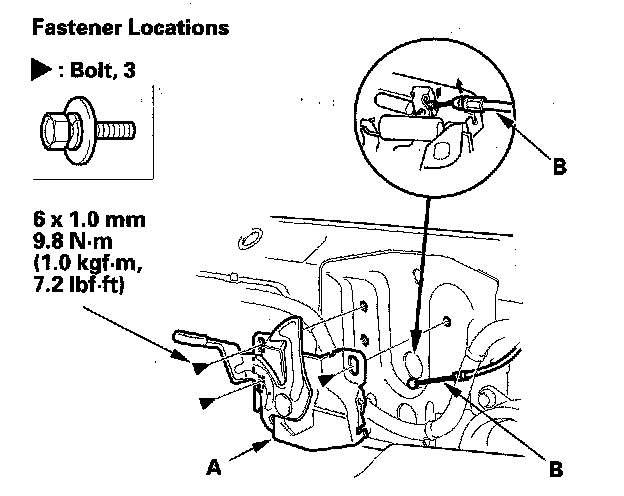 Fastener Locations

▶ : Bolt, 3

6 x 1.0 mm
9.8 N·m
(1.0 kgf·m,
7.2 lbf·ft)

B

A

B