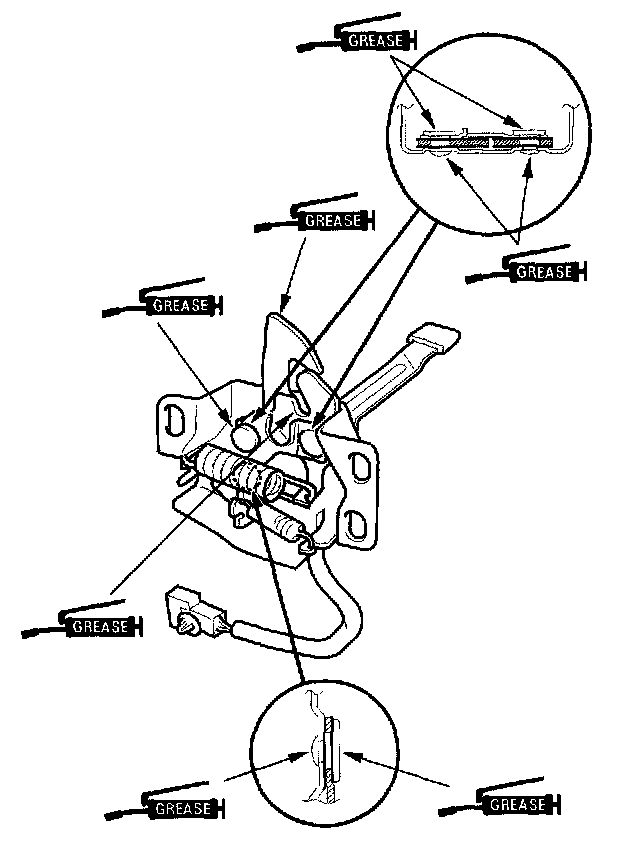 GREASE

GREASE

GREASE

GREASE

GREASE

GREASE

GREASE