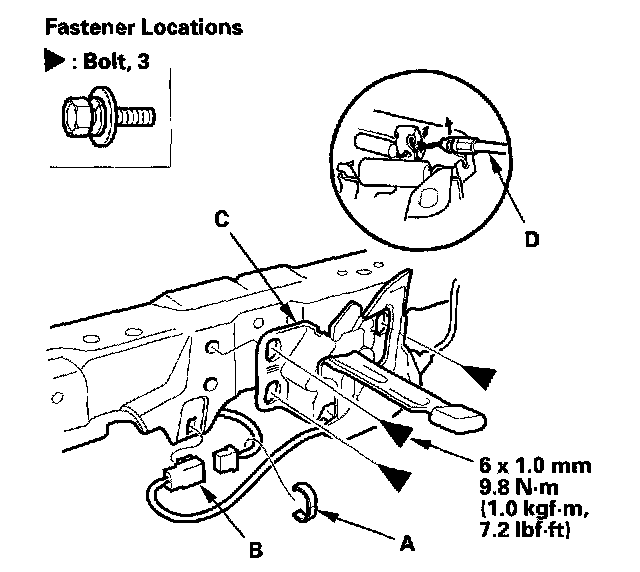 Fastener Locations

▶ : Bolt, 3

C

D

6 x 1.0 mm
9.8 N·m
(1.0 kgf·m,
7.2 lbf·ft)

B

A