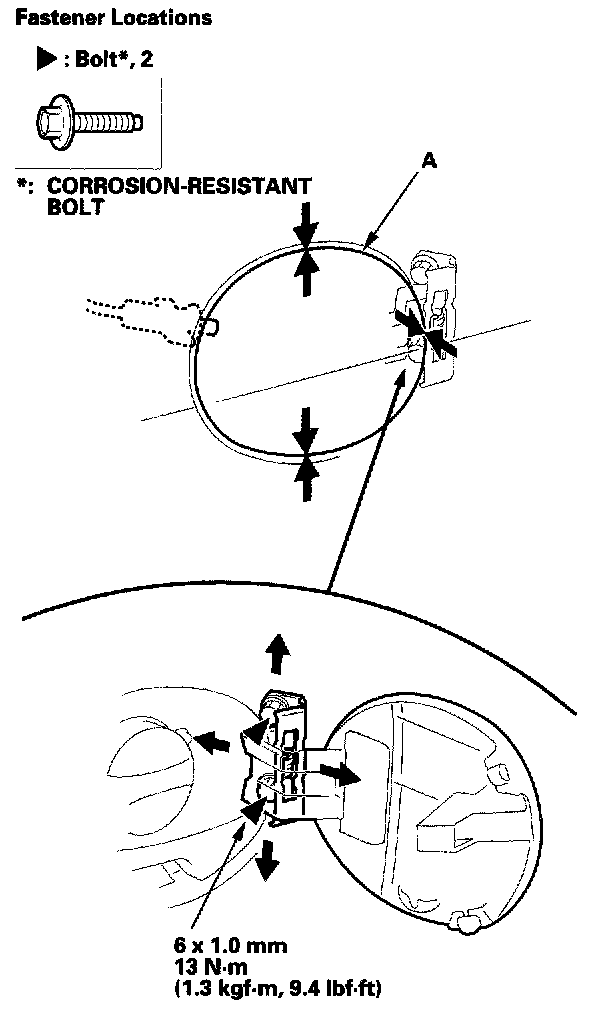 Fastener Locations

▶ : Bolt*, 2

*: CORROSION-RESISTANT BOLT

A

6 x 1.0 mm
13 N·m
(1.3 kgf·m, 9.4 lbf·ft)