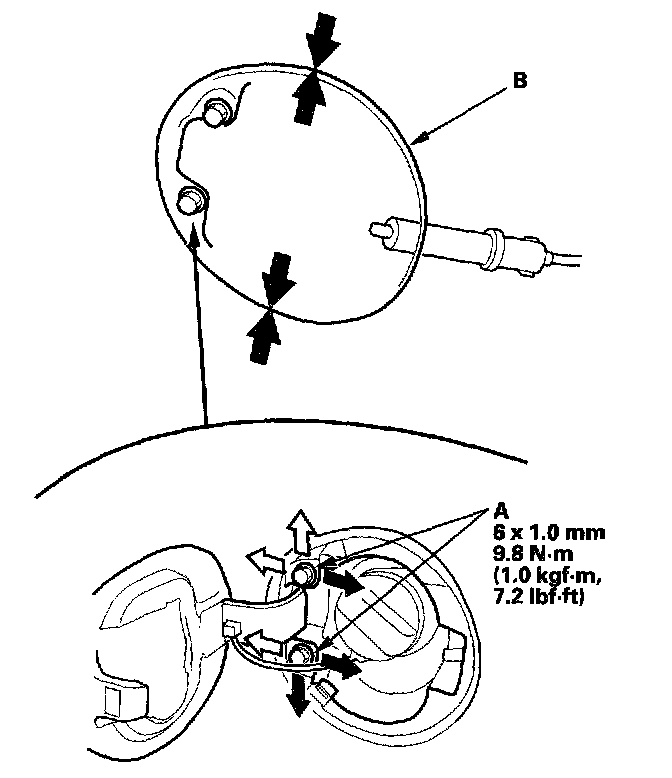 B

A
6 x 1.0 mm
9.8 N·m
(1.0 kgf·m,
7.2 lbf·ft)