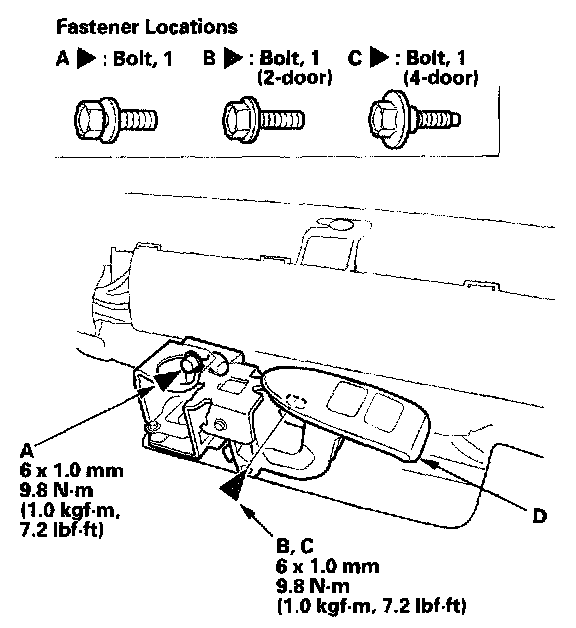 Fastener Locations

A ▶ : Bolt, 1   B ▶ : Bolt, 1 (2-door)   C ▶ : Bolt, 1 (4-door)

A
6 x 1.0 mm
9.8 N·m
(1.0 kgf·m, 7.2 lbf·ft)

B, C
6 x 1.0 mm
9.8 N·m
(1.0 kgf·m, 7.2 lbf·ft)

D