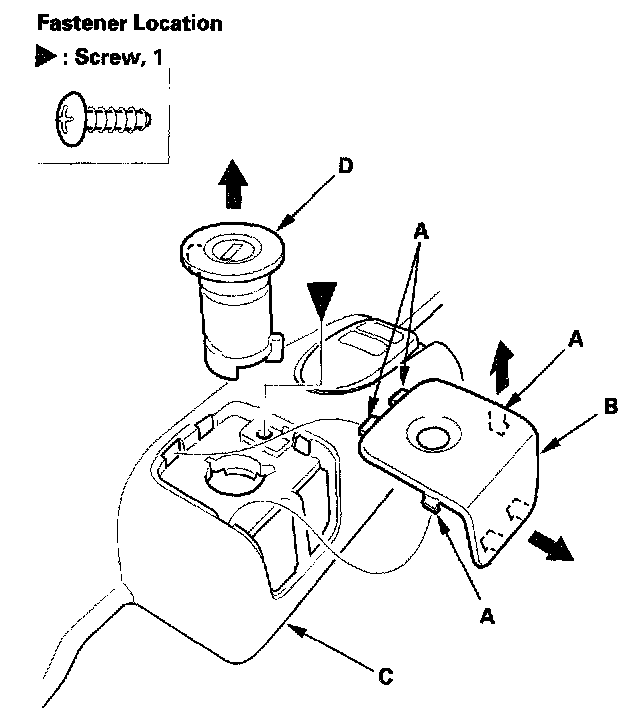 Fastener Location

▶ : Screw, 1

D

A

A

B

A

C