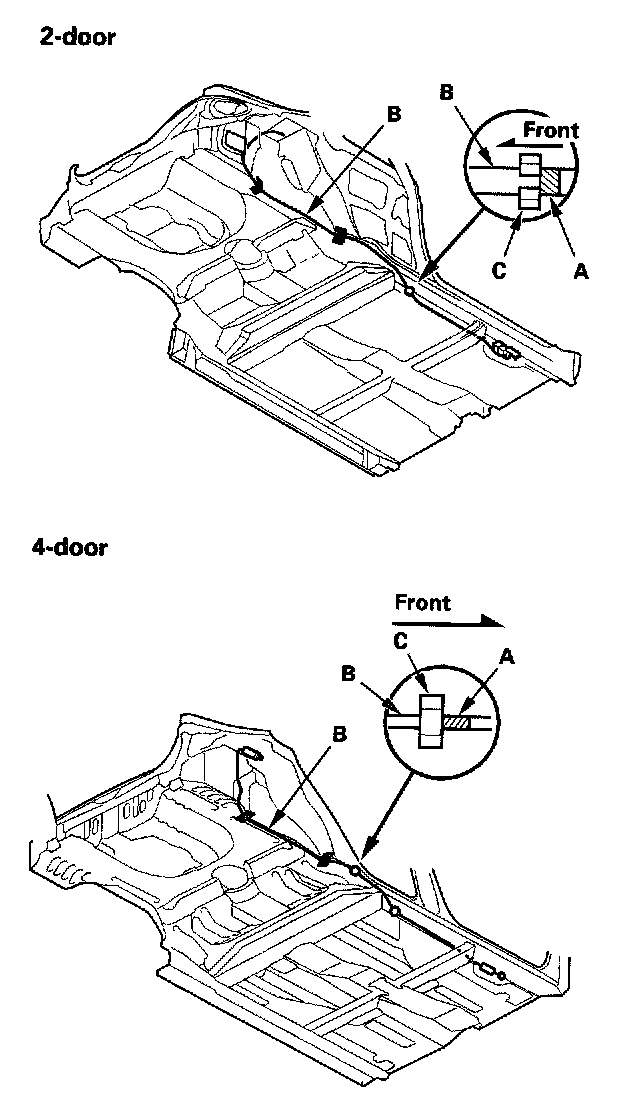 2-door

B

B

Front

C

A

4-door

Front

C

B

A

B