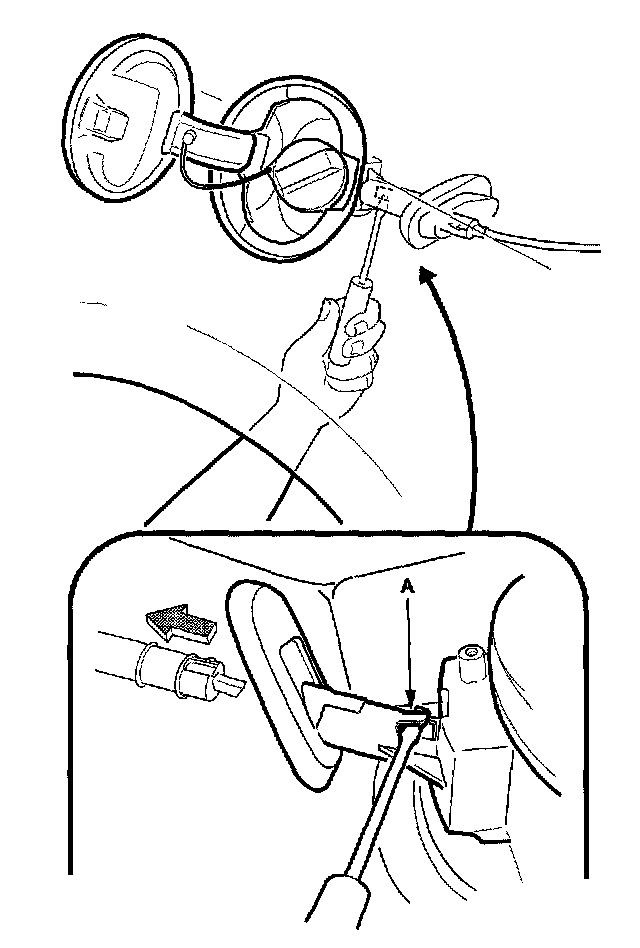 A