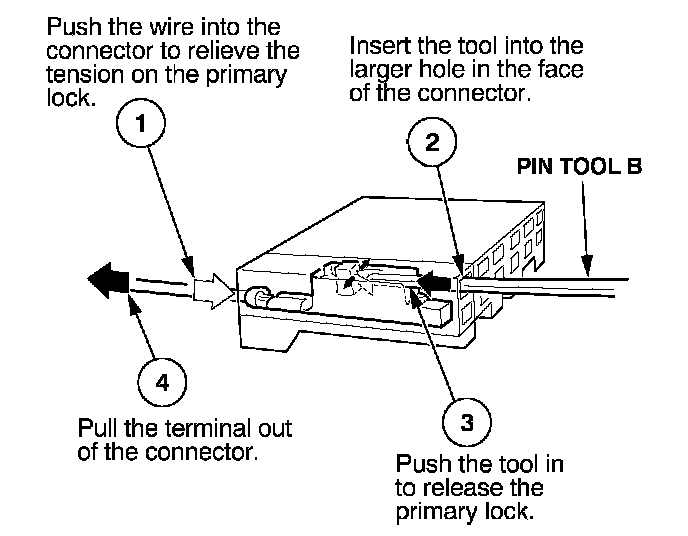 Push the wire into the connector to relieve the tension on the primary lock.

1

Insert the tool into the larger hole in the face of the connector.

2

PIN TOOL B

4

Pull the terminal out of the connector.

3

Push the tool in to release the primary lock.