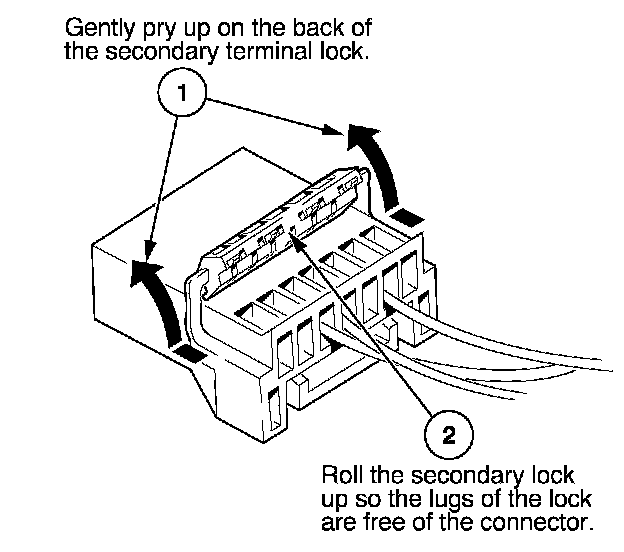 Gently pry up on the back of the secondary terminal lock.

1

2

Roll the secondary lock up so the lugs of the lock are free of the connector.