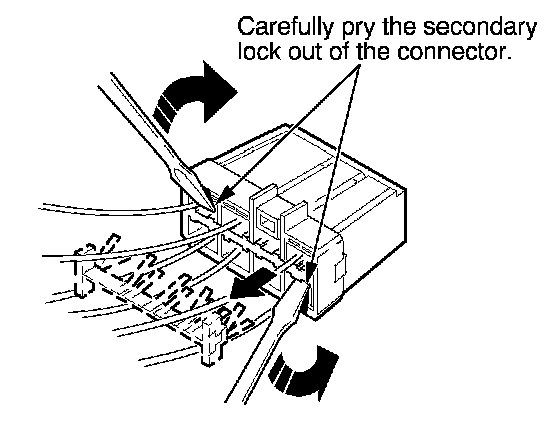 Carefully pry the secondary lock out of the connector.