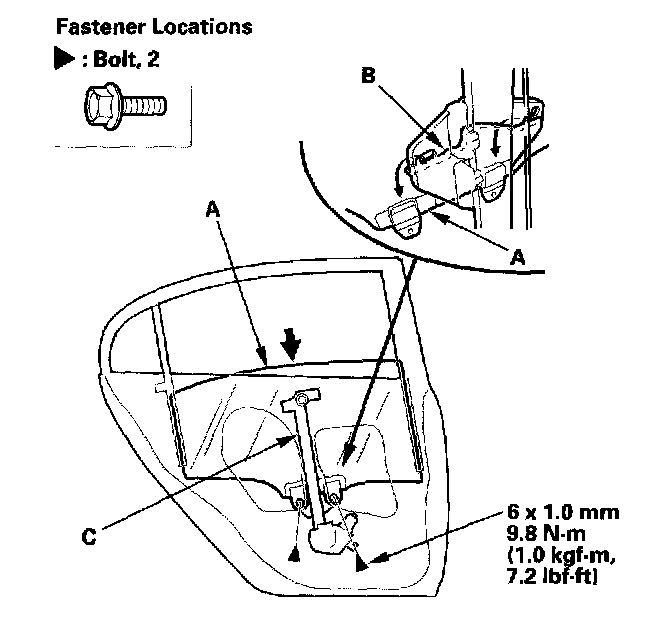 Fastener Locations

▶ : Bolt, 2

B

A

A

C

6 x 1.0 mm
9.8 N·m
(1.0 kgf·m,
7.2 lbf·ft)