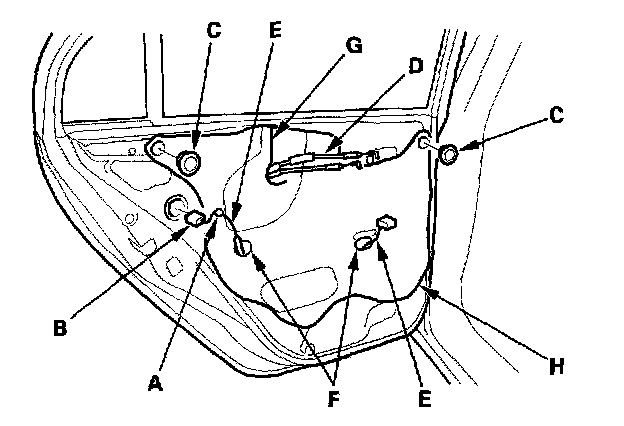 C
E
G
D
C
B
A
F
E
H