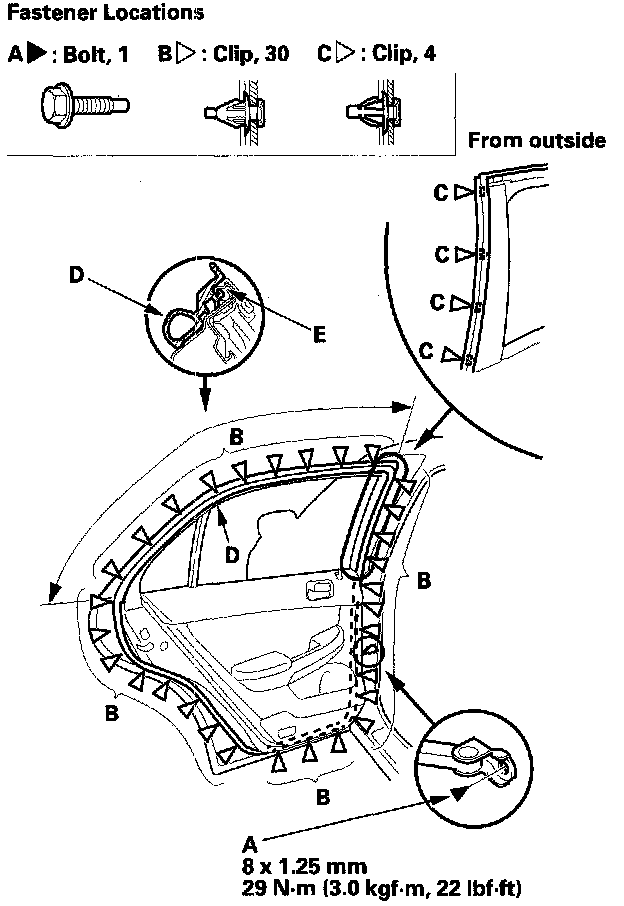 Fastener Locations

A▶ : Bolt, 1    B▷ : Clip, 30    C▷ : Clip, 4

From outside

C▷
C▷
C▷
C▷

D

E

B

D

B

B

B

A
8 x 1.25 mm
29 N·m (3.0 kgf·m, 22 lbf·ft)