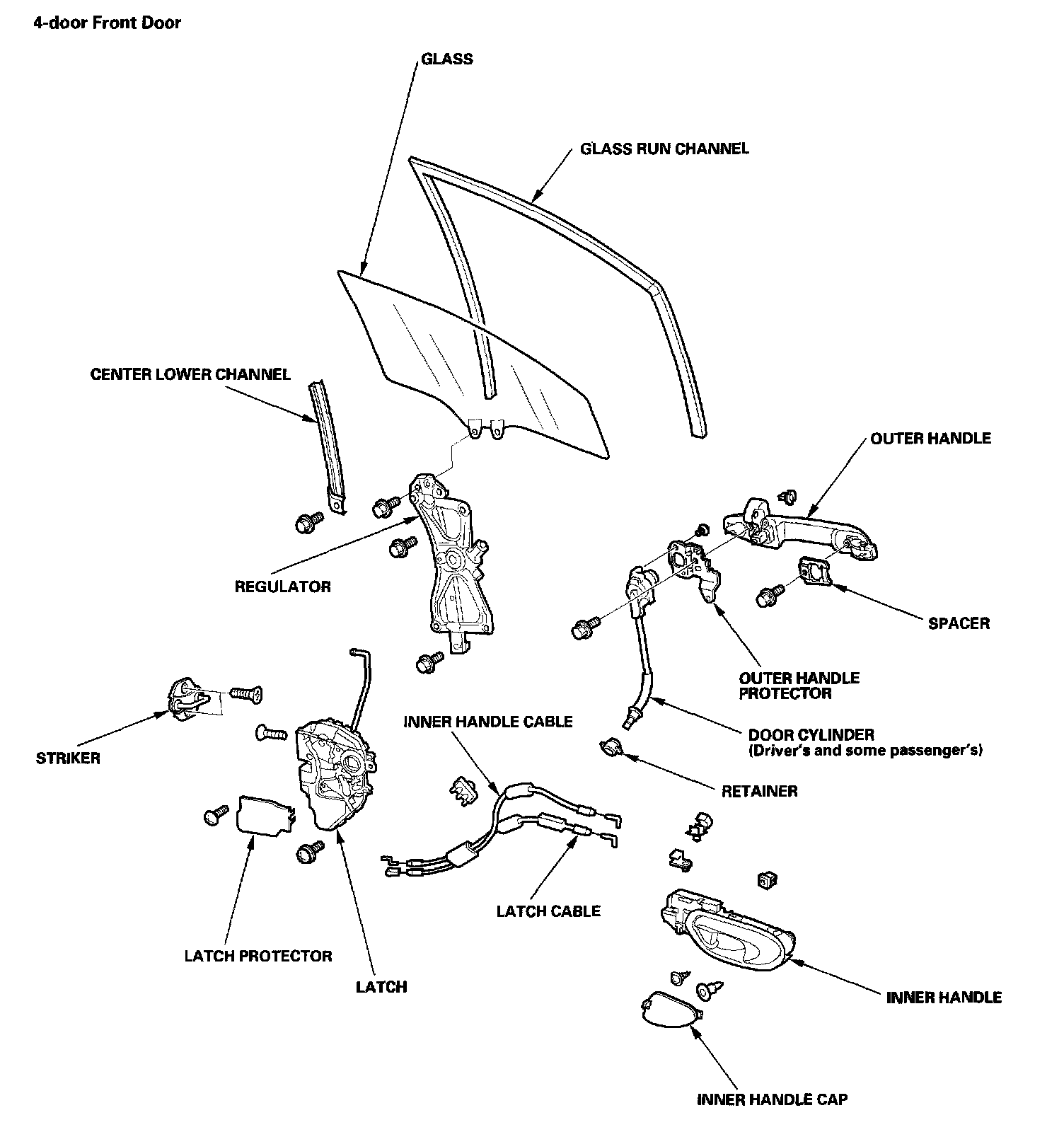 4-door Front Door

GLASS

GLASS RUN CHANNEL

CENTER LOWER CHANNEL

OUTER HANDLE

REGULATOR

SPACER

OUTER HANDLE PROTECTOR

STRIKER

INNER HANDLE CABLE

DOOR CYLINDER
(Driver's and some passenger's)

RETAINER

LATCH CABLE

LATCH PROTECTOR

LATCH

INNER HANDLE

INNER HANDLE CAP