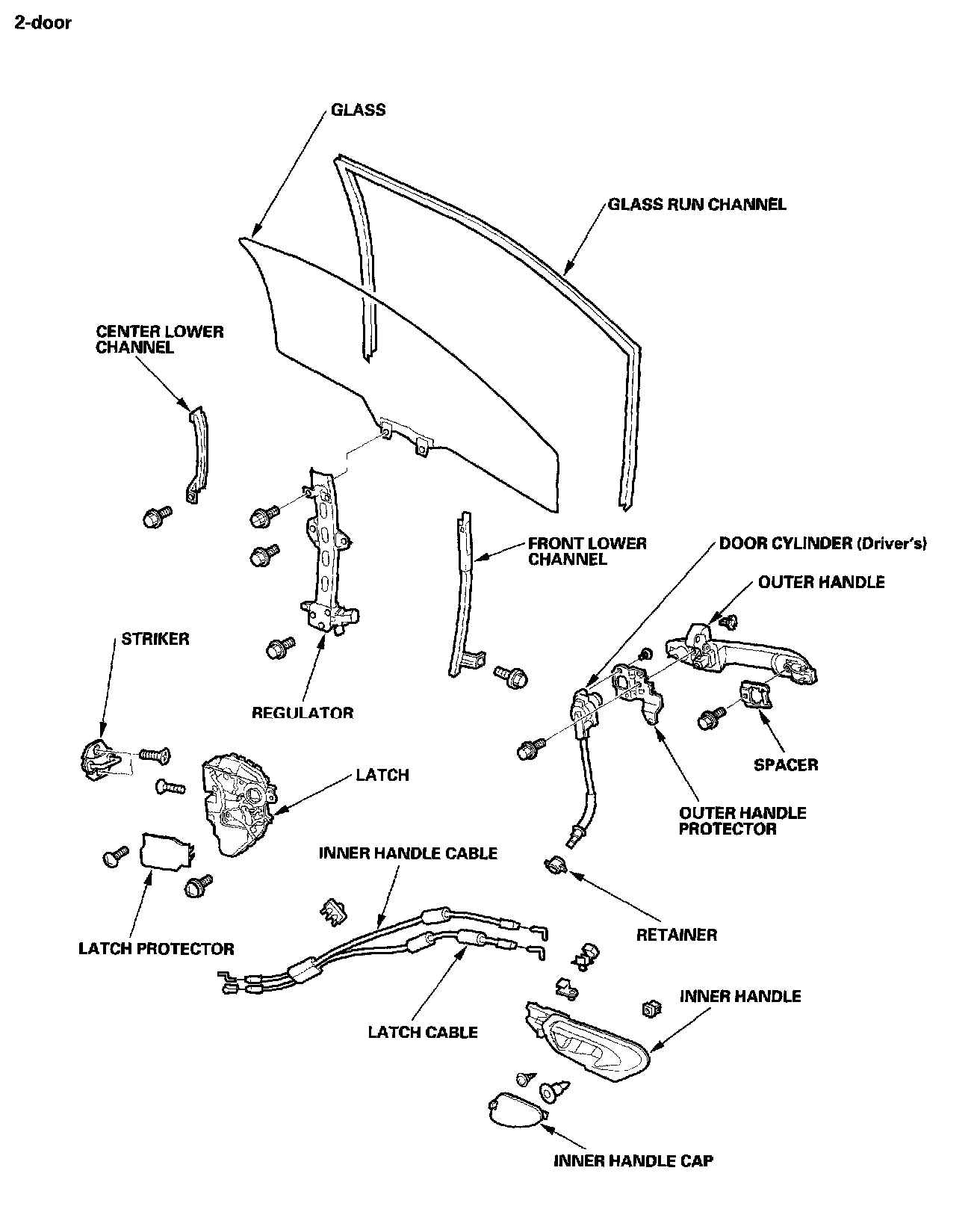 2-door

GLASS

GLASS RUN CHANNEL

CENTER LOWER CHANNEL

FRONT LOWER CHANNEL

DOOR CYLINDER (Driver's)

OUTER HANDLE

STRIKER

REGULATOR

SPACER

LATCH

OUTER HANDLE PROTECTOR

INNER HANDLE CABLE

RETAINER

LATCH PROTECTOR

INNER HANDLE

LATCH CABLE

INNER HANDLE CAP