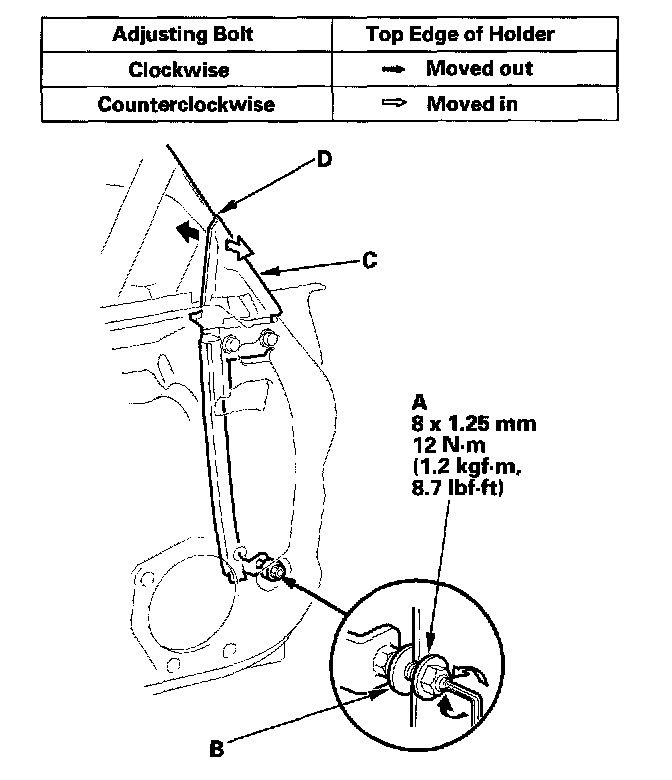 | Adjusting Bolt | Top Edge of Holder |
|---|---|
| Clockwise | ➡ Moved out |
| Counterclockwise | ⇨ Moved in |

D

C

A
8 x 1.25 mm
12 N·m
(1.2 kgf·m,
8.7 lbf·ft)

B