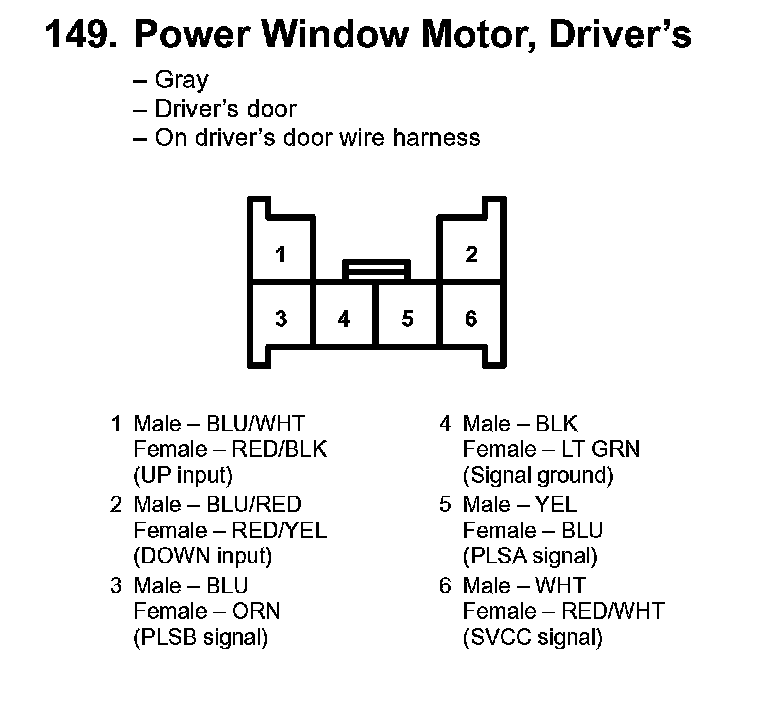 149. Power Window Motor, Driver's

– Gray
– Driver's door
– On driver's door wire harness

1
2
3
4
5
6

1 Male – BLU/WHT
Female – RED/BLK
(UP input)

2 Male – BLU/RED
Female – RED/YEL
(DOWN input)

3 Male – BLU
Female – ORN
(PLSB signal)

4 Male – BLK
Female – LT GRN
(Signal ground)

5 Male – YEL
Female – BLU
(PLSA signal)

6 Male – WHT
Female – RED/WHT
(SVCC signal)