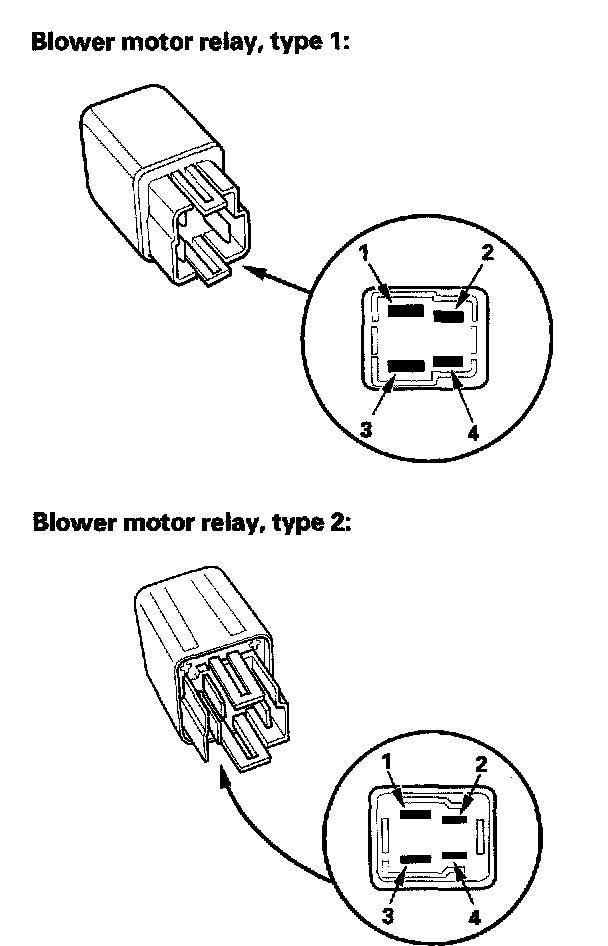 Blower motor relay, type 1:

1
2
3
4

Blower motor relay, type 2:

1
2
3
4