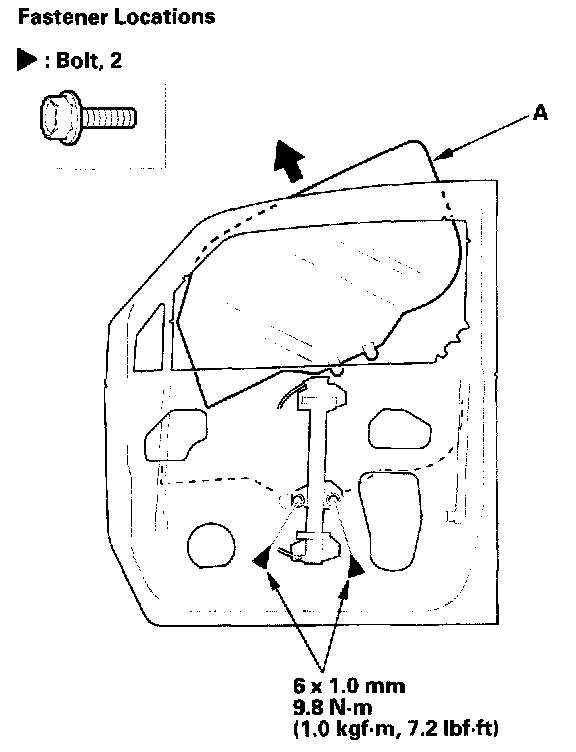 Fastener Locations

▶ : Bolt, 2

A

6 x 1.0 mm
9.8 N·m
(1.0 kgf·m, 7.2 lbf·ft)