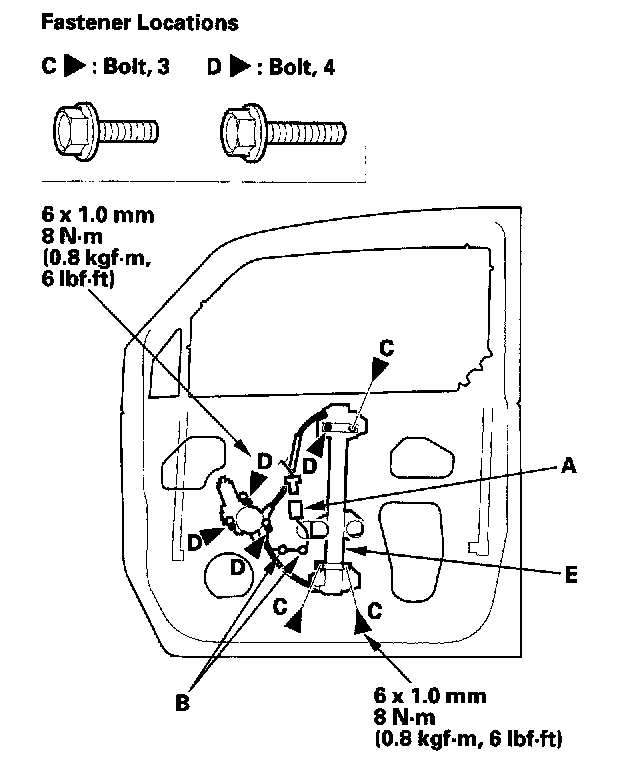 Fastener Locations

C ▶ : Bolt, 3    D ▶ : Bolt, 4

6 x 1.0 mm
8 N·m
(0.8 kgf·m,
6 lbf·ft)

C

D

D

A

D

D

E

C

C

B

6 x 1.0 mm
8 N·m
(0.8 kgf·m, 6 lbf·ft)