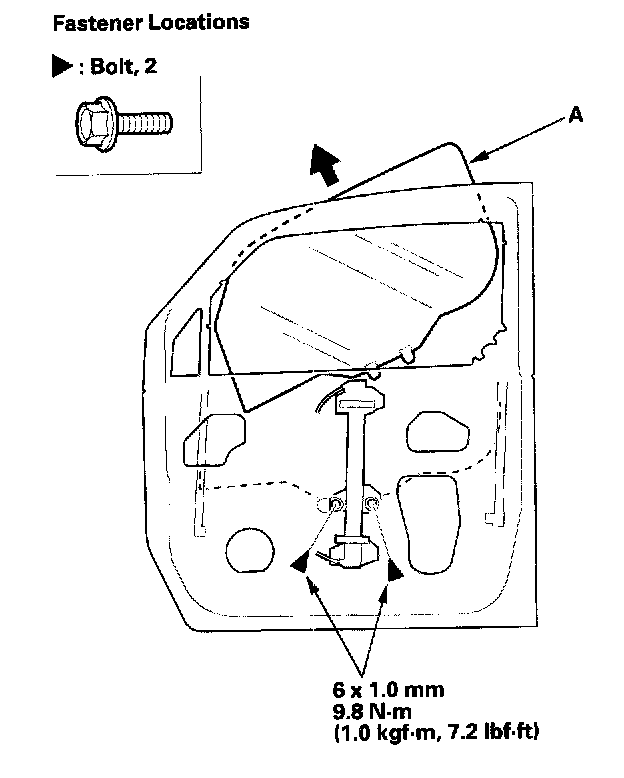 Fastener Locations

▶ : Bolt, 2

A

6 x 1.0 mm
9.8 N·m
(1.0 kgf·m, 7.2 lbf·ft)