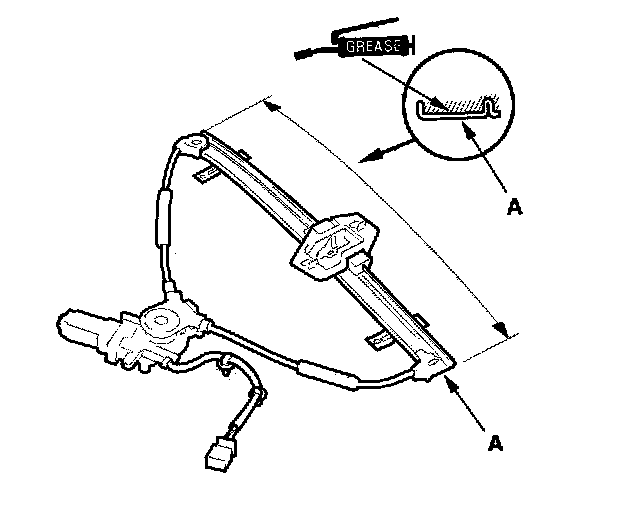 GREASE

A

A