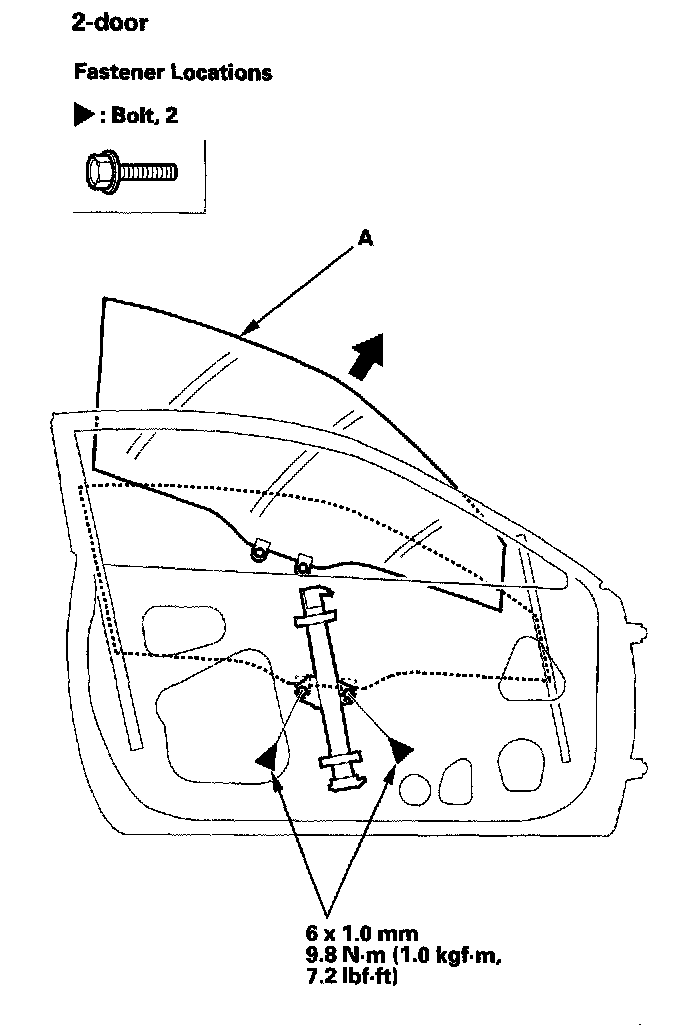 2-door

Fastener Locations

▶ : Bolt, 2

A

6 x 1.0 mm
9.8 N·m (1.0 kgf·m, 7.2 lbf·ft)