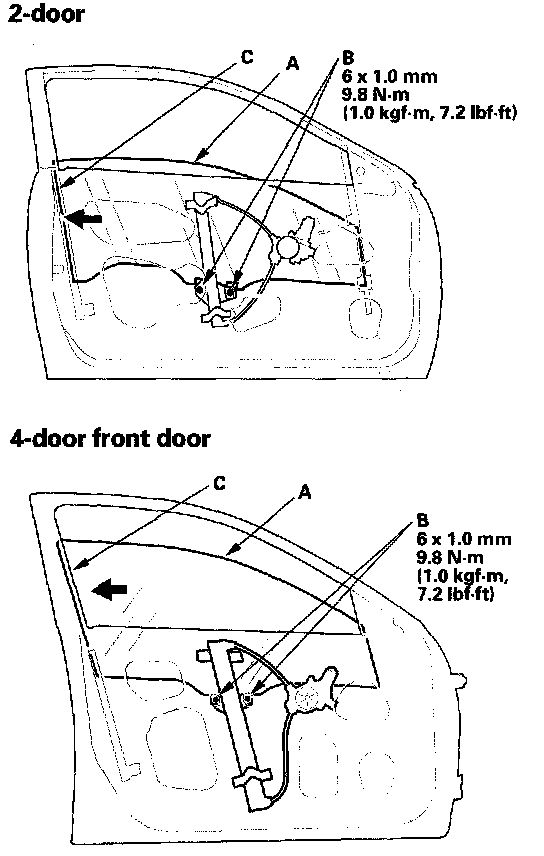 2-door

C
A
B
6 x 1.0 mm
9.8 N·m
(1.0 kgf·m, 7.2 lbf·ft)

4-door front door

C
A
B
6 x 1.0 mm
9.8 N·m
(1.0 kgf·m,
7.2 lbf·ft)