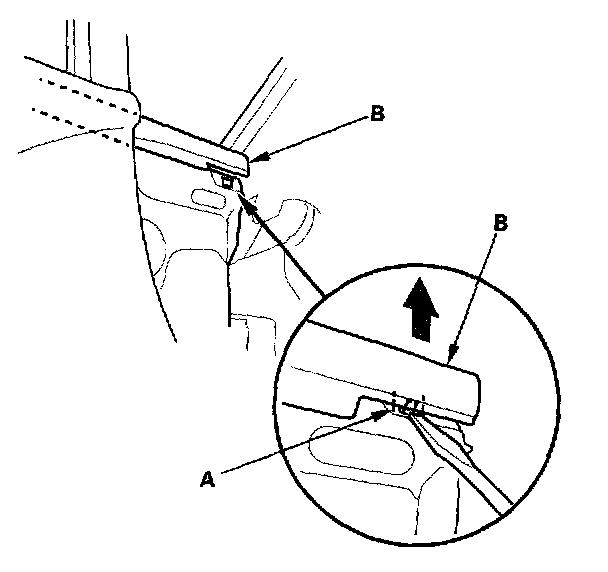 B

B

A