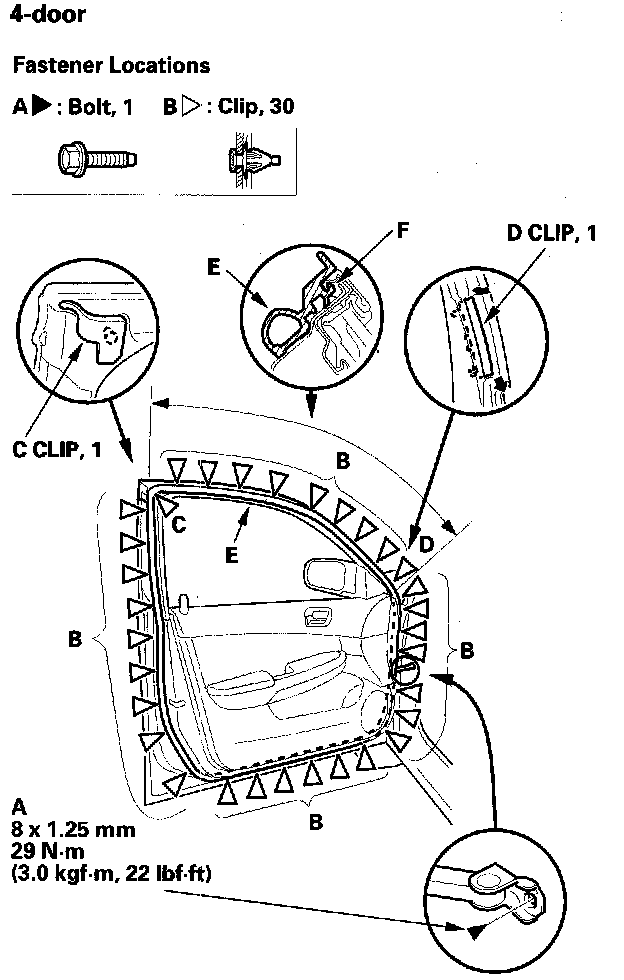 4-door

Fastener Locations

A ▶ : Bolt, 1   B ▷ : Clip, 30

E

F

D CLIP, 1

C CLIP, 1

B

C

E

D

B

B

B

A
8 x 1.25 mm
29 N·m
(3.0 kgf·m, 22 lbf·ft)