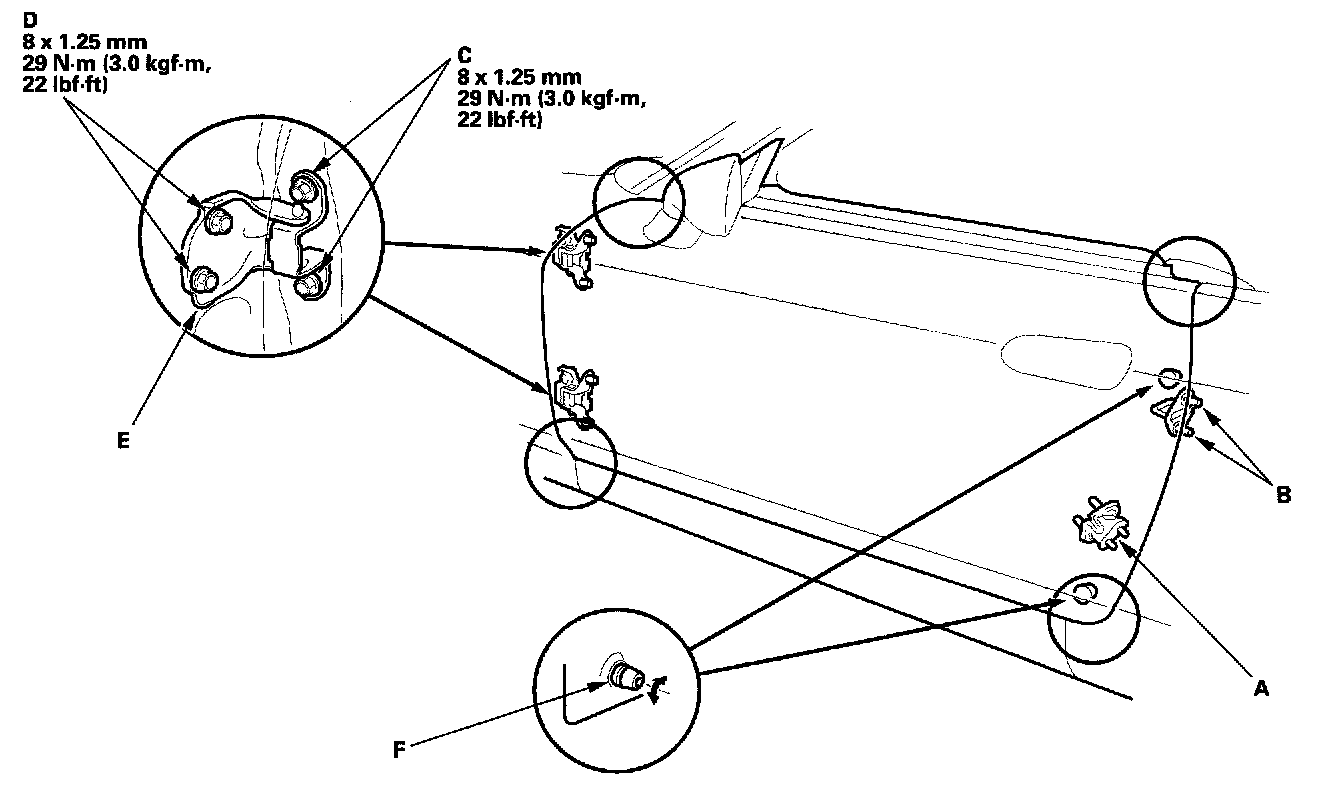 D
8 x 1.25 mm
29 N·m (3.0 kgf·m,
22 lbf·ft)

C
8 x 1.25 mm
29 N·m (3.0 kgf·m,
22 lbf·ft)

E

B

A

F