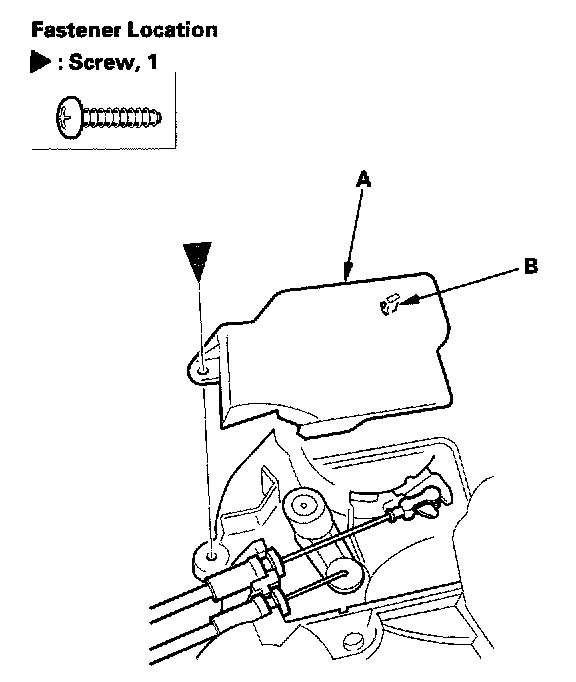 Fastener Location
▶ : Screw, 1

A

B