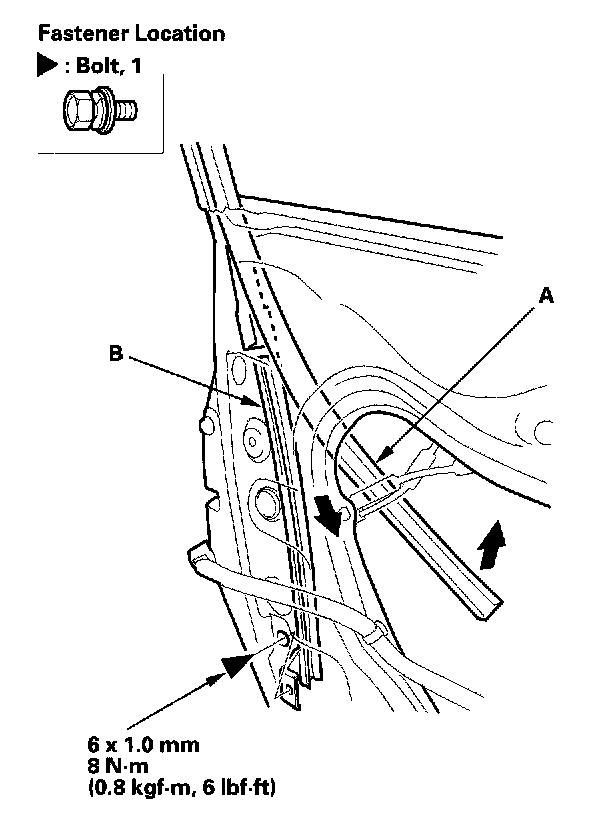 Fastener Location

▶ : Bolt, 1

A

B

6 x 1.0 mm
8 N·m
(0.8 kgf·m, 6 lbf·ft)