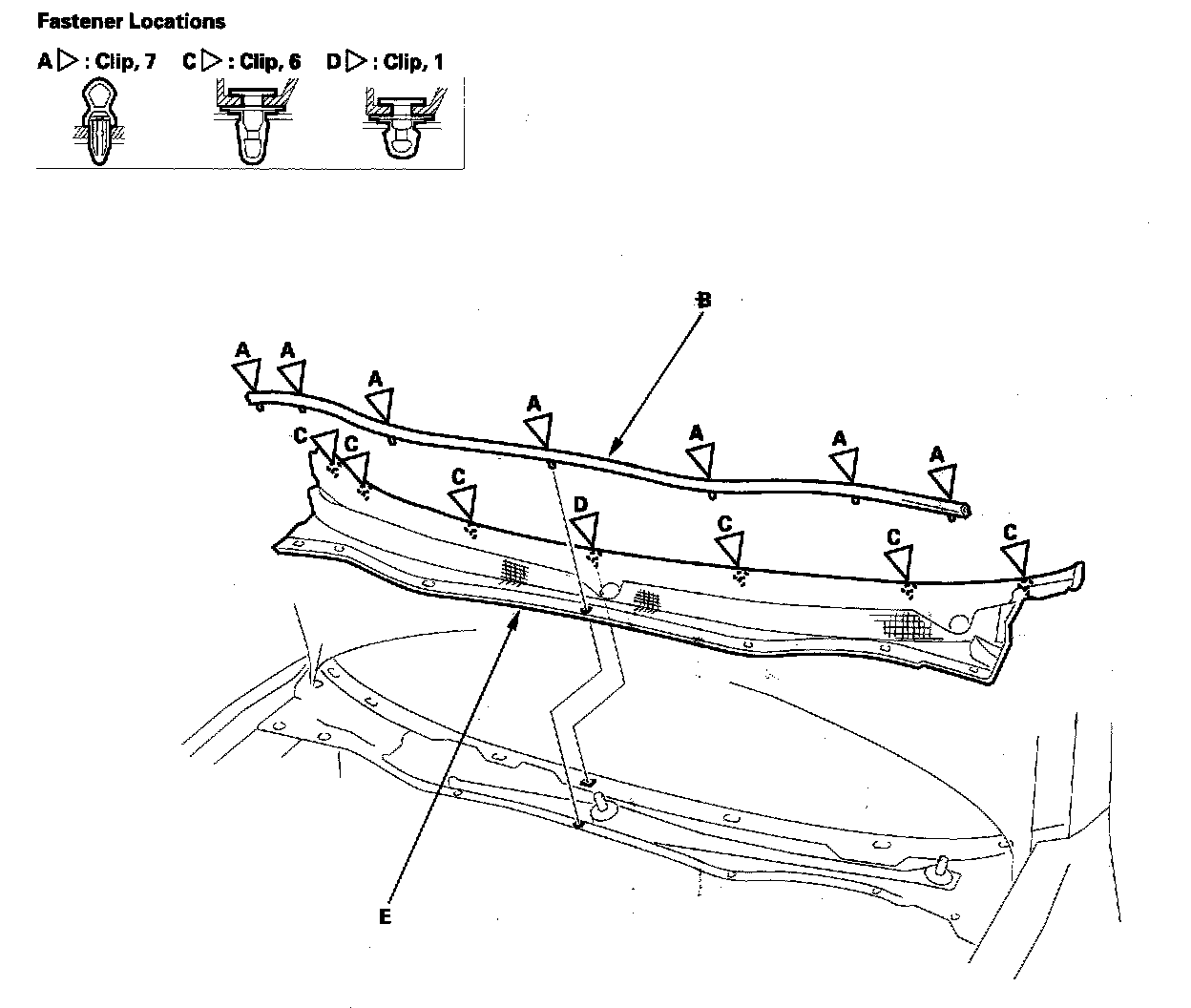 Fastener Locations

A ▷ : Clip, 7 C ▷ : Clip, 6 D ▷ : Clip, 1

B

A A A A A A A

C C C D C C C

E