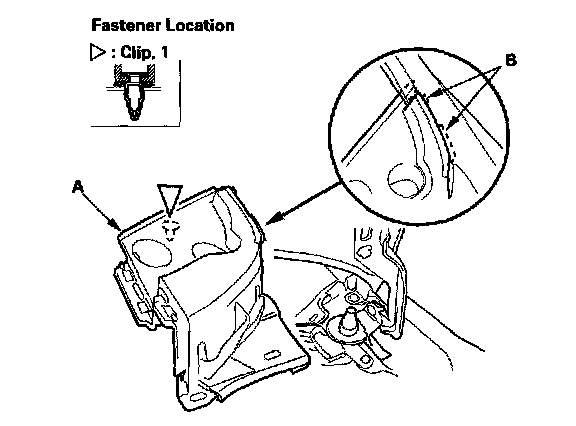 Fastener Location

▷ : Clip, 1

B

A