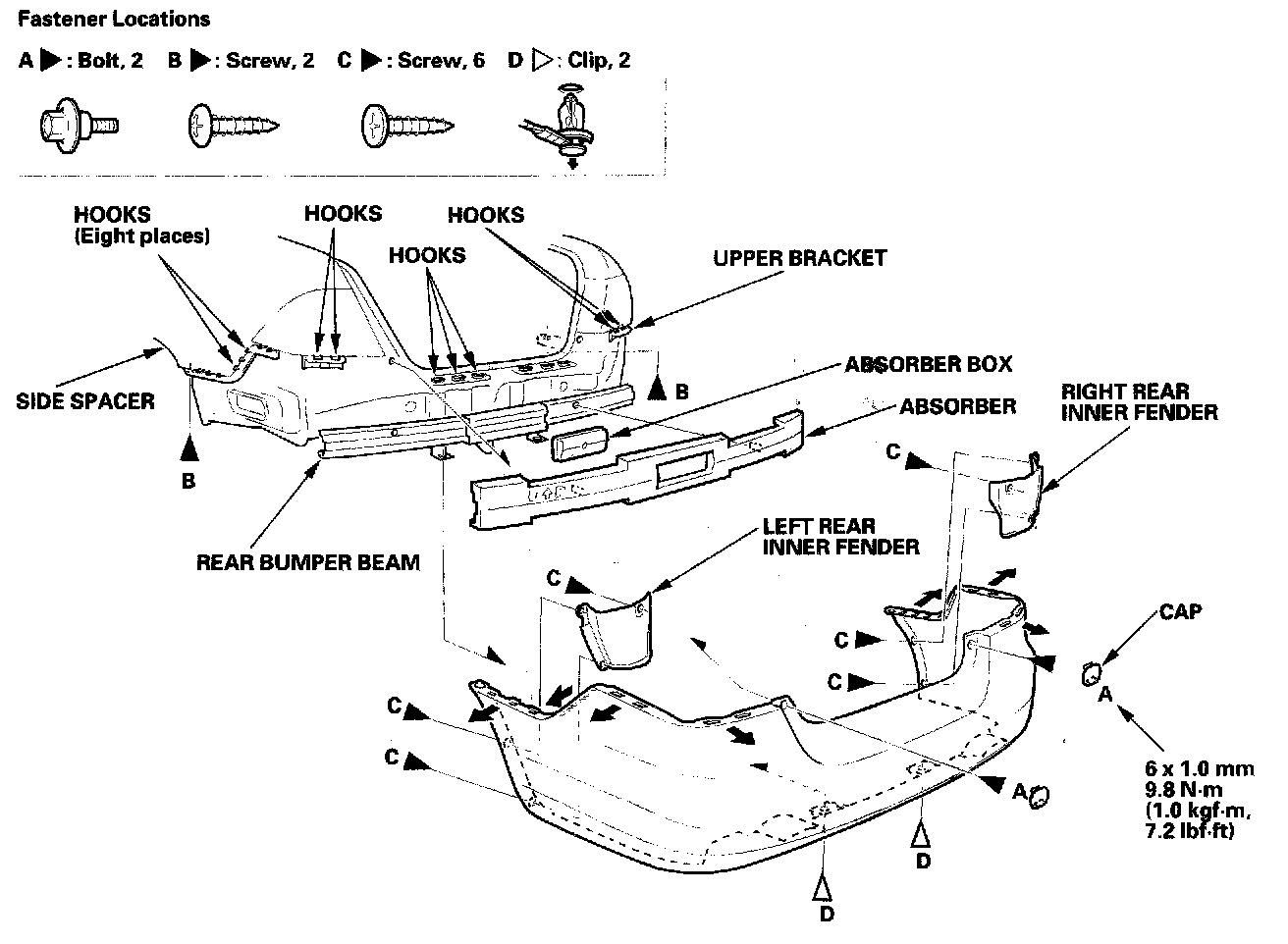 Fastener Locations

A ▶ : Bolt, 2 B ▶ : Screw, 2 C ▶ : Screw, 6 D ▷ : Clip, 2

HOOKS (Eight places)
HOOKS
HOOKS
HOOKS
UPPER BRACKET
SIDE SPACER
B
B
ABSORBER BOX
ABSORBER
RIGHT REAR INNER FENDER
C
REAR BUMPER BEAM
LEFT REAR INNER FENDER
C
C
C
CAP
A
C
C
A
6 x 1.0 mm
9.8 N·m
(1.0 kgf·m,
7.2 lbf·ft)
D
D