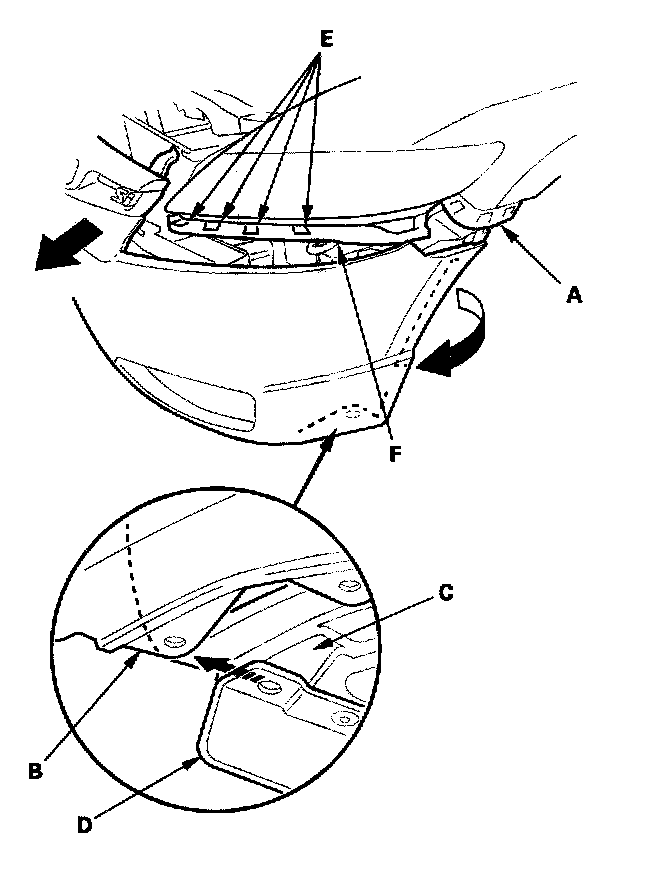 E

A

F

C

B

D