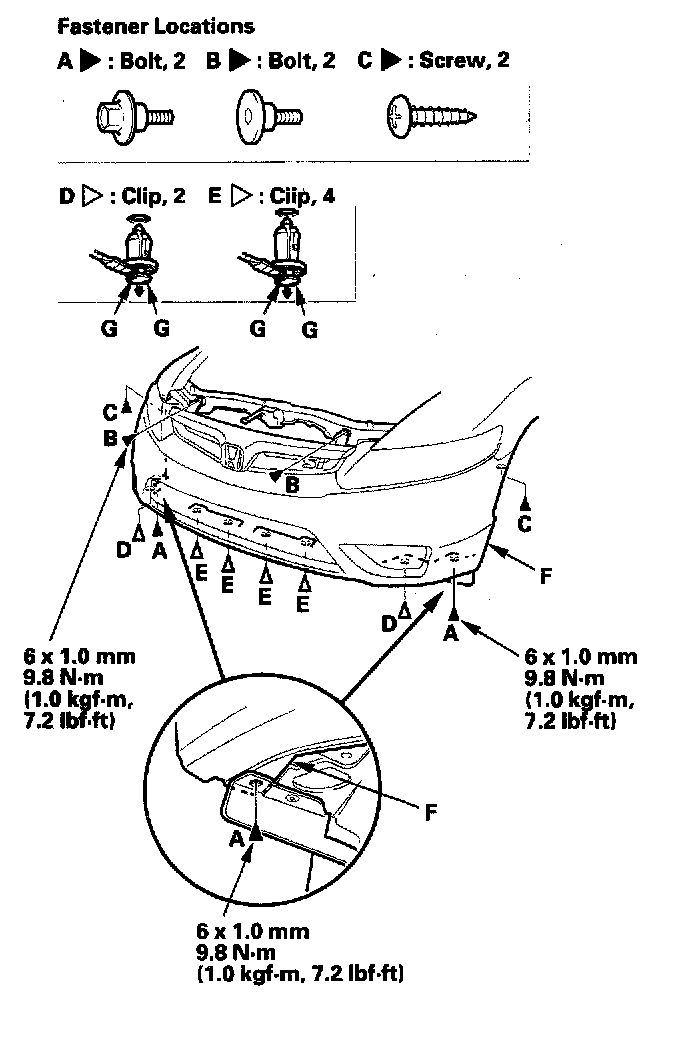 Fastener Locations

A ▶ : Bolt, 2 B ▶ : Bolt, 2 C ▶ : Screw, 2

D ▷ : Clip, 2 E ▷ : Clip, 4

G G G G

C
B
B
C
D A
E E E E
F
D
A

6 x 1.0 mm
9.8 N·m
(1.0 kgf·m,
7.2 lbf·ft)

6 x 1.0 mm
9.8 N·m
(1.0 kgf·m,
7.2 lbf·ft)

F
A

6 x 1.0 mm
9.8 N·m
(1.0 kgf·m, 7.2 lbf·ft)