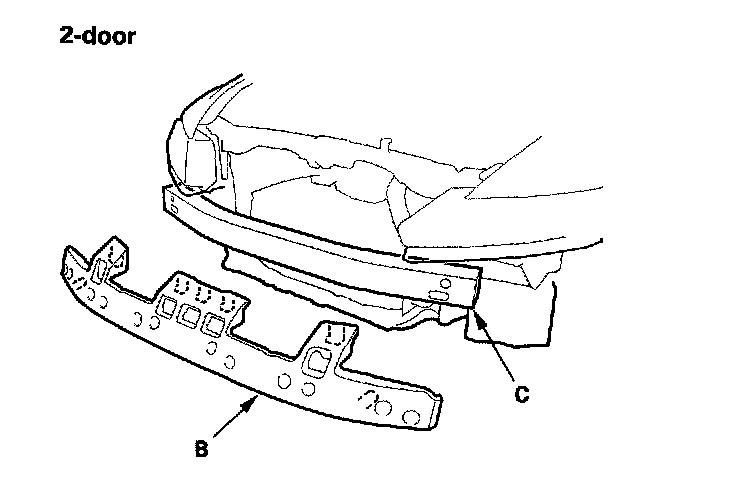 2-door

C

B