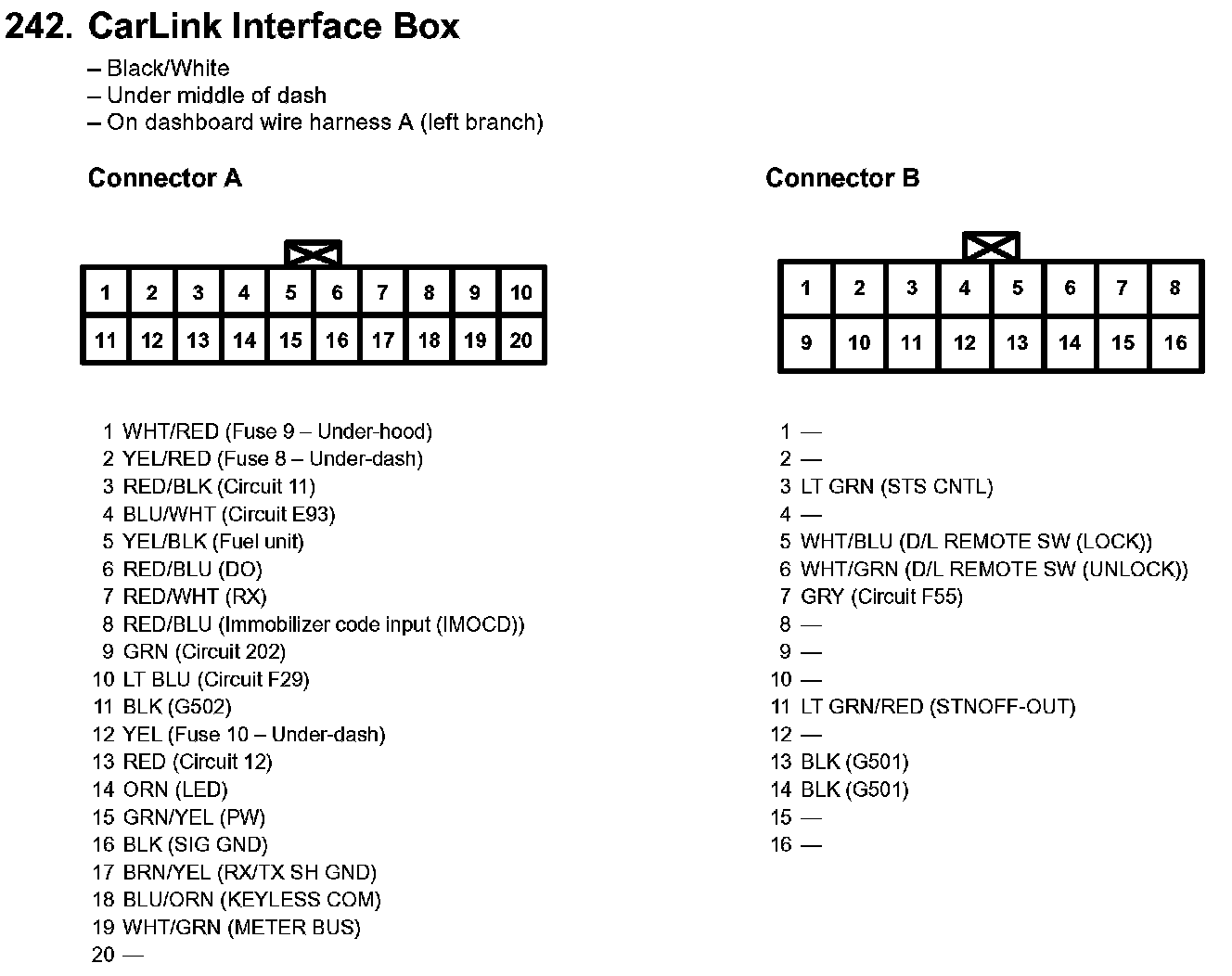 242. CarLink Interface Box

– Black/White
– Under middle of dash
– On dashboard wire harness A (left branch)

Connector A

| 1 | 2 | 3 | 4 | 5 | 6 | 7 | 8 | 9 | 10 |
|---|---|---|---|---|---|---|---|---|---|
| 11 | 12 | 13 | 14 | 15 | 16 | 17 | 18 | 19 | 20 |

1 WHT/RED (Fuse 9 – Under-hood)
2 YEL/RED (Fuse 8 – Under-dash)
3 RED/BLK (Circuit 11)
4 BLU/WHT (Circuit E93)
5 YEL/BLK (Fuel unit)
6 RED/BLU (DO)
7 RED/WHT (RX)
8 RED/BLU (Immobilizer code input (IMOCD))
9 GRN (Circuit 202)
10 LT BLU (Circuit F29)
11 BLK (G502)
12 YEL (Fuse 10 – Under-dash)
13 RED (Circuit 12)
14 ORN (LED)
15 GRN/YEL (PW)
16 BLK (SIG GND)
17 BRN/YEL (RX/TX SH GND)
18 BLU/ORN (KEYLESS COM)
19 WHT/GRN (METER BUS)
20 —

Connector B

| 1 | 2 | 3 | 4 | 5 | 6 | 7 | 8 |
|---|---|---|---|---|---|---|---|
| 9 | 10 | 11 | 12 | 13 | 14 | 15 | 16 |

1 —
2 —
3 LT GRN (STS CNTL)
4 —
5 WHT/BLU (D/L REMOTE SW (LOCK))
6 WHT/GRN (D/L REMOTE SW (UNLOCK))
7 GRY (Circuit F55)
8 —
9 —
10 —
11 LT GRN/RED (STNOFF-OUT)
12 —
13 BLK (G501)
14 BLK (G501)
15 —
16 —